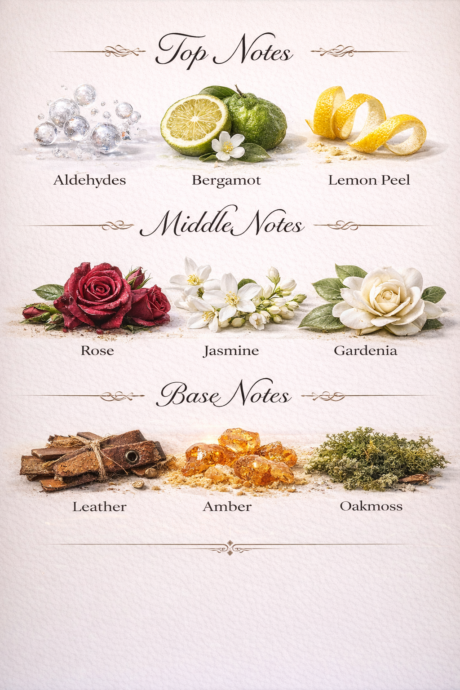 Top Notes

Aldehydes
Bergamot
Lemon Peel

Middle Notes

Rose
Jasmine
Gardenia

Base Notes

Leather
Amber
Oakmoss