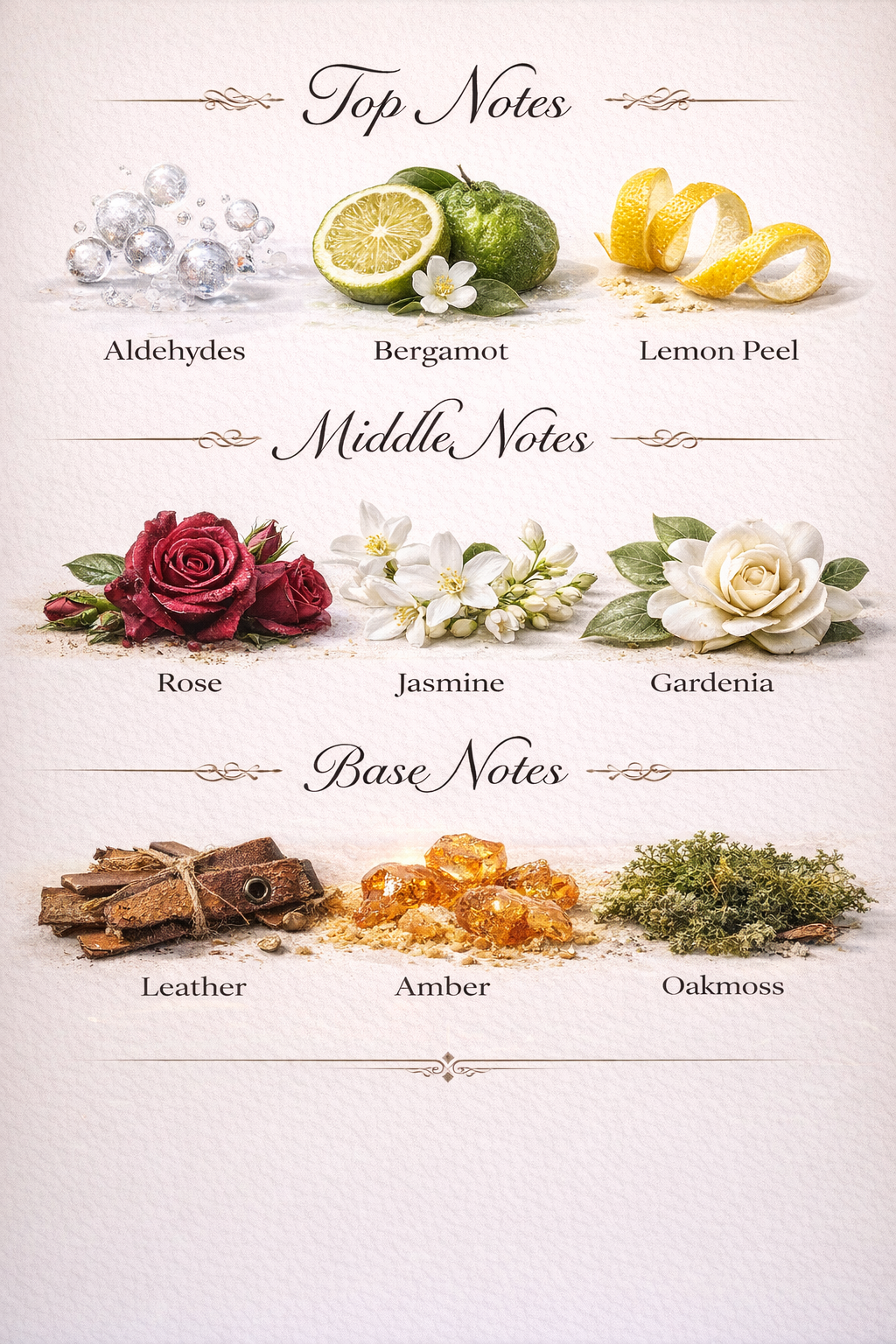 Top Notes

Aldehydes

Bergamot

Lemon Peel

Middle Notes

Rose

Jasmine

Gardenia

Base Notes

Leather

Amber

Oakmoss